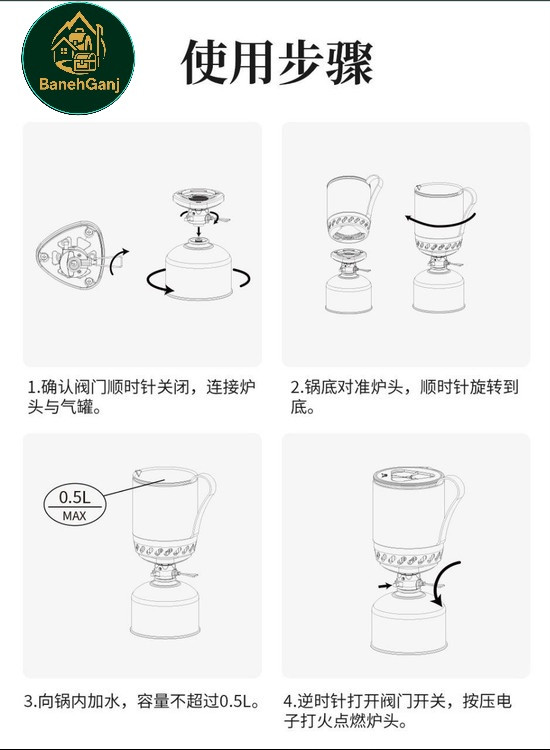 BanehGanj

使用步骤

1.确认阀门顺时针关闭，连接炉头与气罐。

2.锅底对准炉头，顺时针旋转到底。

0.5L
MAX

3.向锅内加水，容量不超过0.5L。

4.逆时针打开阀门开关，按压电子打火点燃炉头。